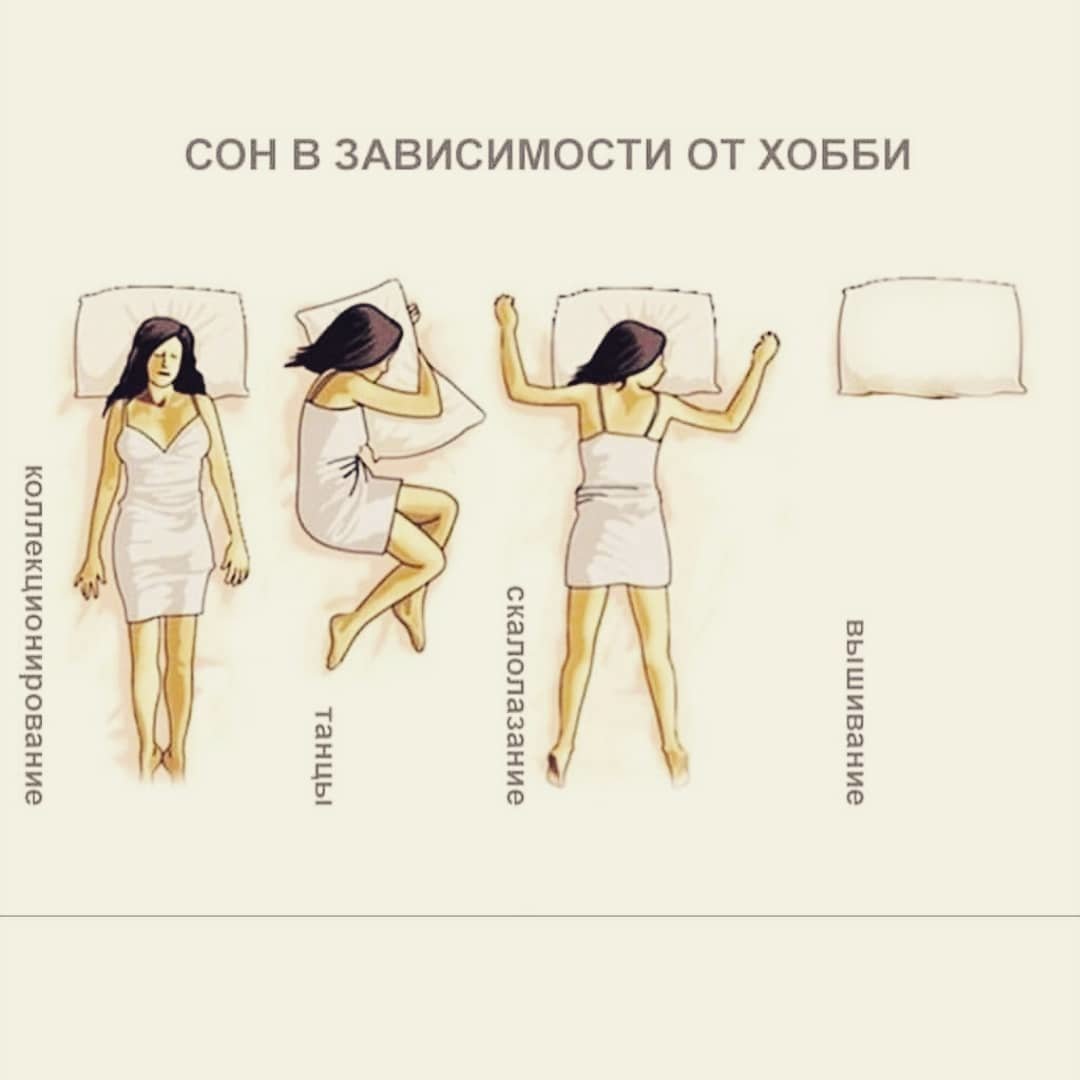 СОН В ЗАВИСИМОСТИ ОТ ХОББИ

коллекционирование

танцы

скалолазание

вышивание